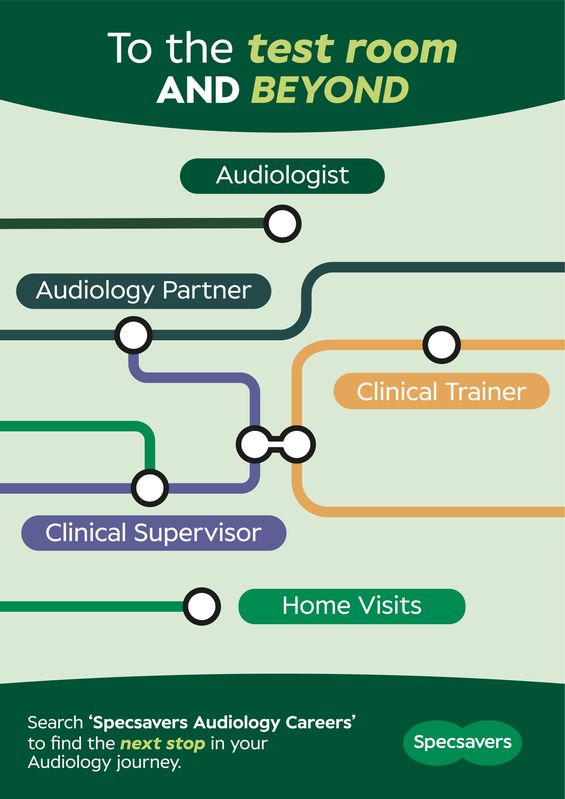 To the test room
AND BEYOND

Audiologist

Audiology Partner

Clinical Trainer

Clinical Supervisor

Home Visits

Search 'Specsavers Audiology Careers' to find the next stop in your Audiology journey.

Specsavers